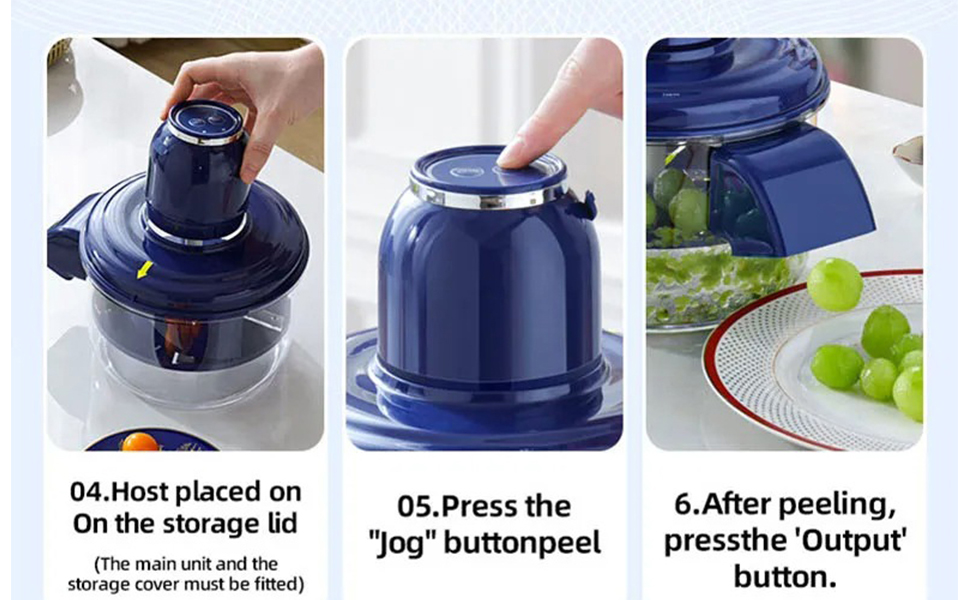 04.Host placed on On the storage lid

(The main unit and the storage cover must be fitted)

05.Press the "Jog" buttonpeel

6.After peeling, pressthe 'Output' button.