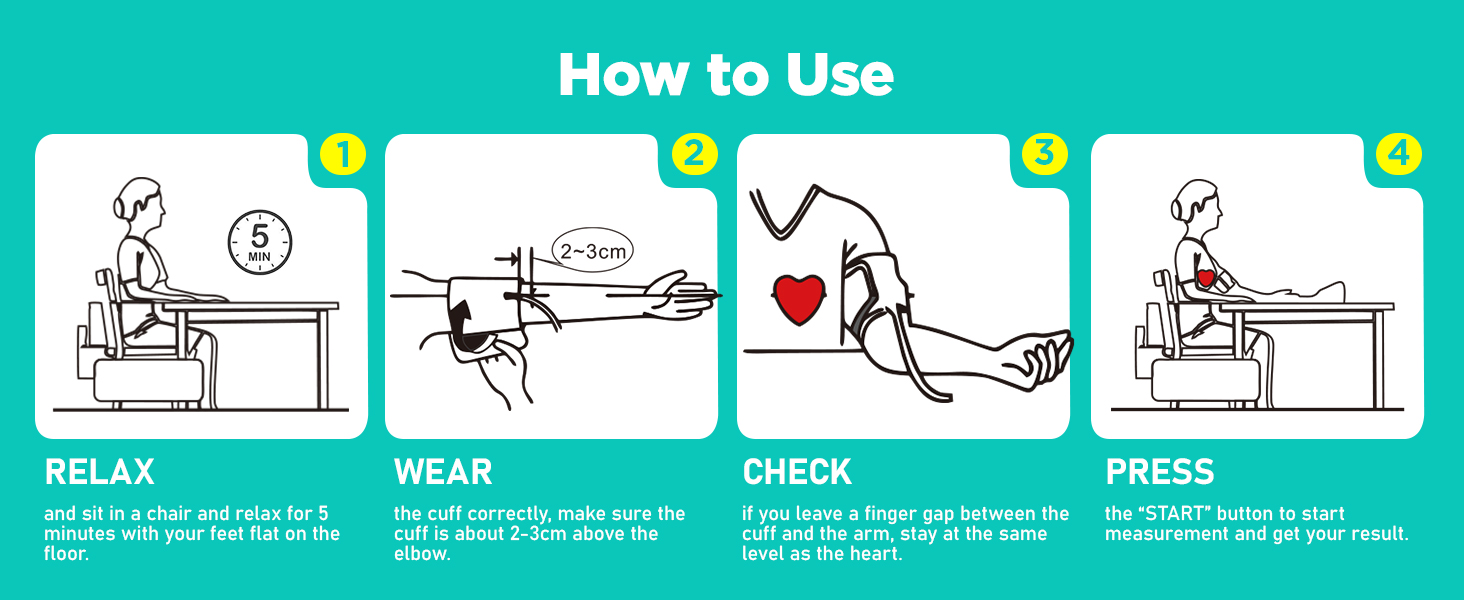 How to Use

1

5 MIN

RELAX

and sit in a chair and relax for 5 minutes with your feet flat on the floor.

2

2~3cm

WEAR

the cuff correctly, make sure the cuff is about 2-3cm above the elbow.

3

CHECK

if you leave a finger gap between the cuff and the arm, stay at the same level as the heart.

4

PRESS

the "START" button to start measurement and get your result.