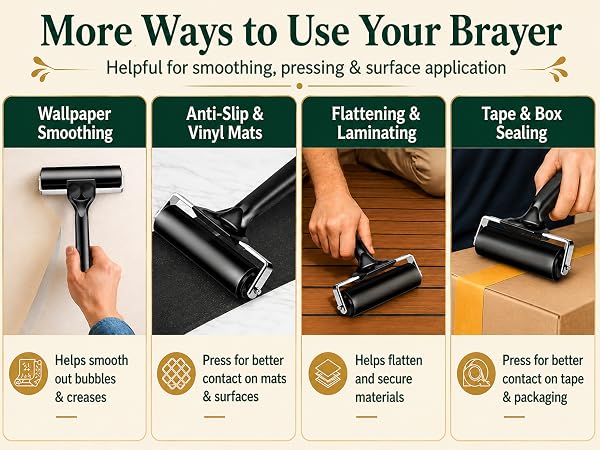 More Ways to Use Your Brayer

Helpful for smoothing, pressing & surface application

Wallpaper Smoothing

Helps smooth out bubbles & creases

Anti-Slip & Vinyl Mats

Press for better contact on mats & surfaces

Flattening & Laminating

Helps flatten and secure materials

Tape & Box Sealing

Press for better contact on tape & packaging