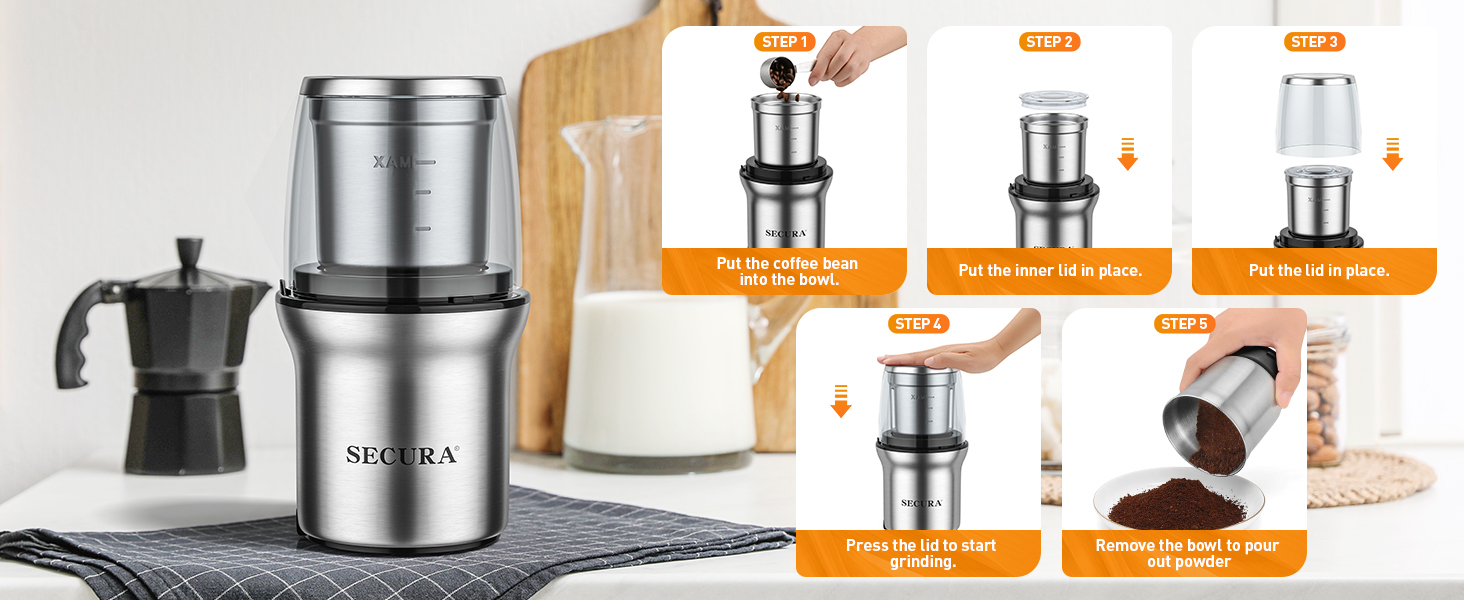 XAM

SECURA®

STEP 1

SECURA

Put the coffee bean into the bowl.

STEP 2

Put the inner lid in place.

STEP 3

Put the lid in place.

STEP 4

SECURA

Press the lid to start grinding.

STEP 5

Remove the bowl to pour out powder