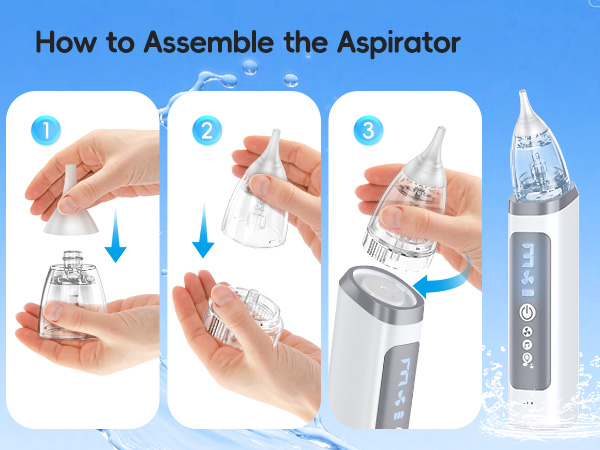 How to Assemble the Aspirator

1

2

3