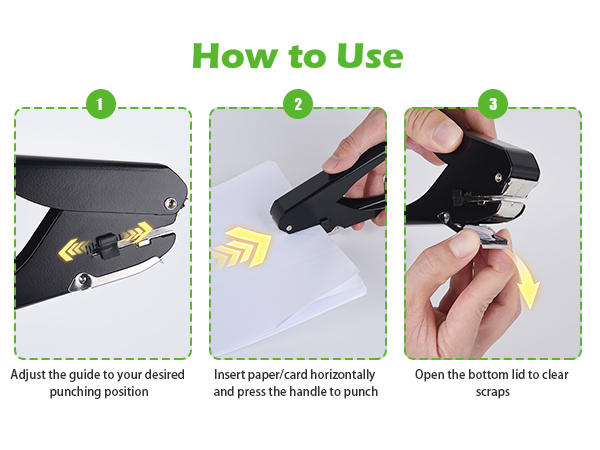 How to Use

1

Adjust the guide to your desired punching position

2

Insert paper/card horizontally and press the handle to punch

3

Open the bottom lid to clear scraps