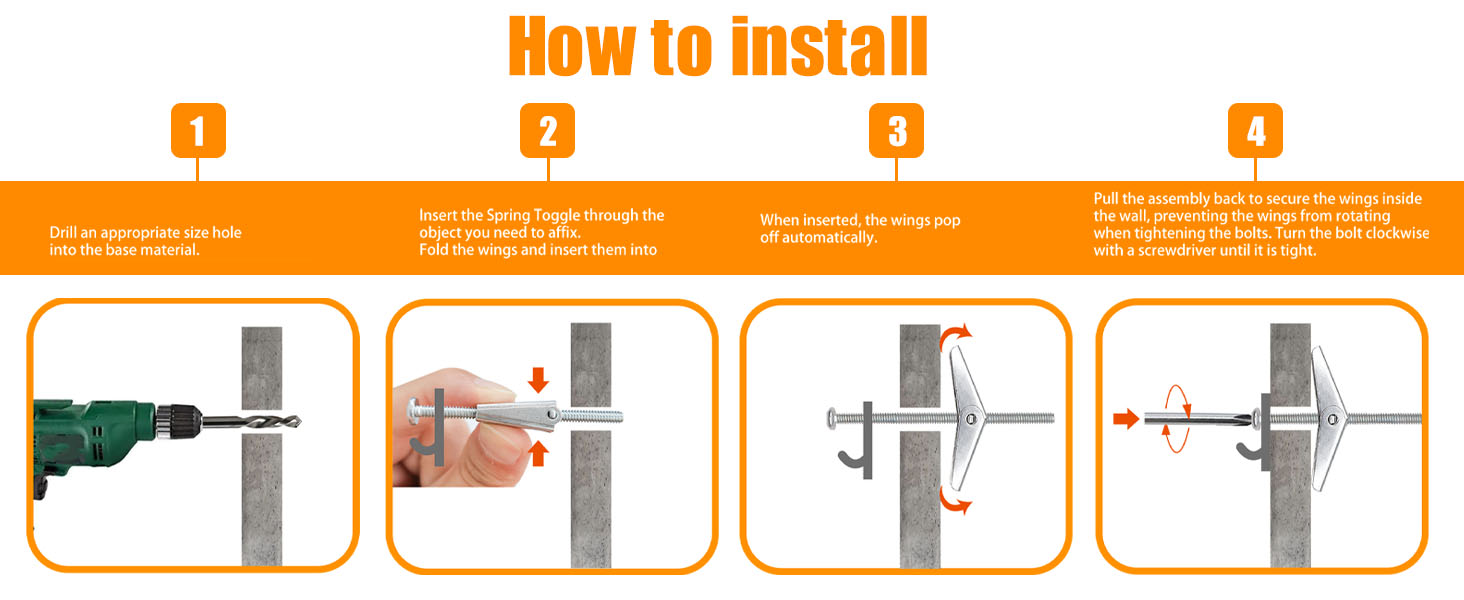 How to install

1

Drill an appropriate size hole into the base material.

2

Insert the Spring Toggle through the object you need to affix.
Fold the wings and insert them into

3

When inserted, the wings pop off automatically.

4

Pull the assembly back to secure the wings inside the wall, preventing the wings from rotating when tightening the bolts. Turn the bolt clockwise with a screwdriver until it is tight.