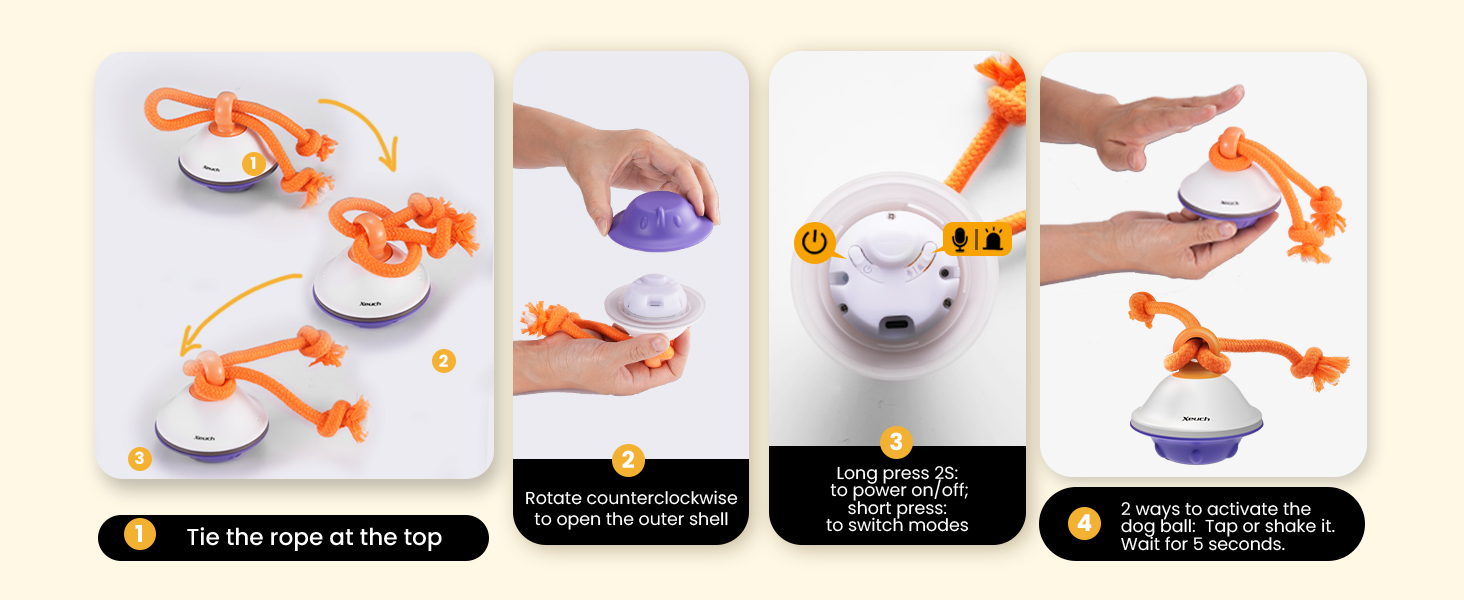 Xeuch
1
Xeuch
2
Xeuch
3

1 Tie the rope at the top

2
Rotate counterclockwise to open the outer shell

3
Long press 2S: to power on/off; short press: to switch modes

Xeuch

4 2 ways to activate the dog ball: Tap or shake it. Wait for 5 seconds.