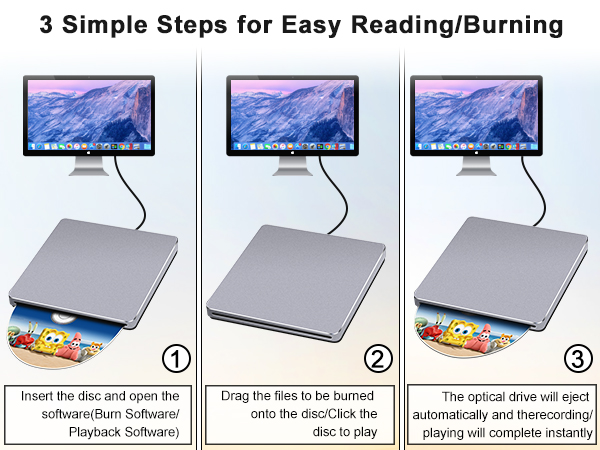 3 Simple Steps for Easy Reading/Burning

1

Insert the disc and open the software(Burn Software/ Playback Software)

2

Drag the files to be burned onto the disc/Click the disc to play

3

The optical drive will eject automatically and therecording/ playing will complete instantly