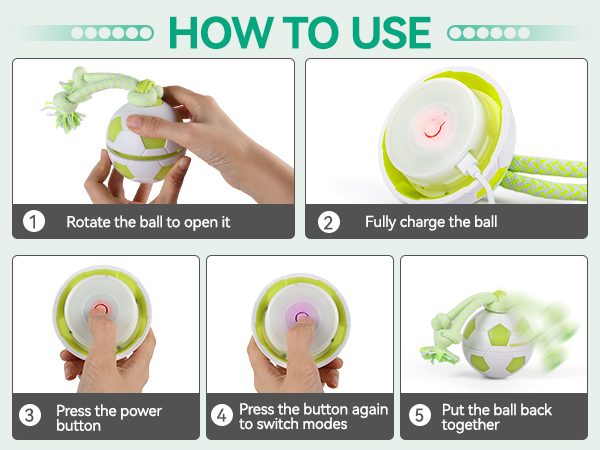 HOW TO USE

1 Rotate the ball to open it

2 Fully charge the ball

3 Press the power button

4 Press the button again to switch modes

5 Put the ball back together