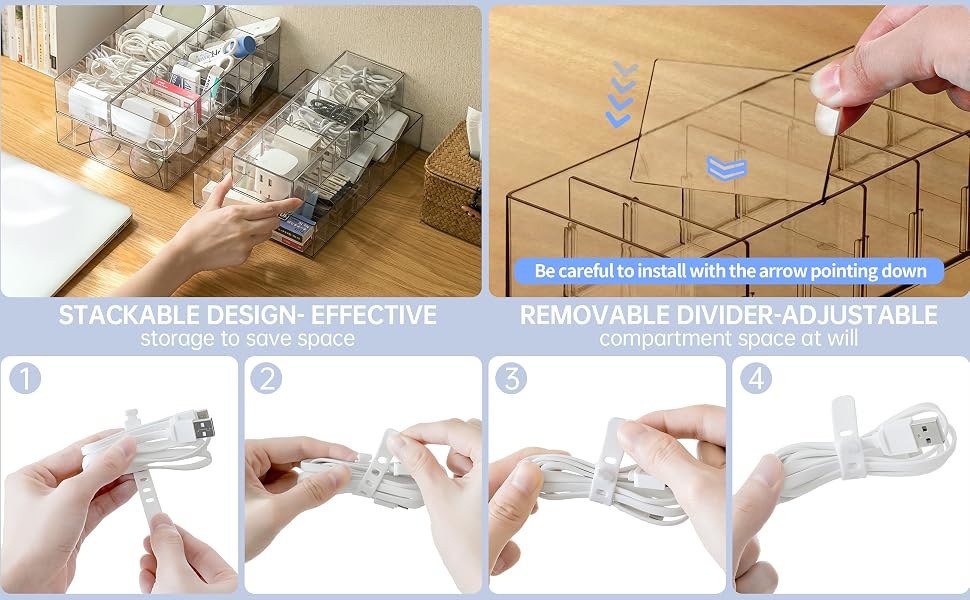 Be careful to install with the arrow pointing down

STACKABLE DESIGN- EFFECTIVE
storage to save space

REMOVABLE DIVIDER-ADJUSTABLE
compartment space at will

1

2

3

4