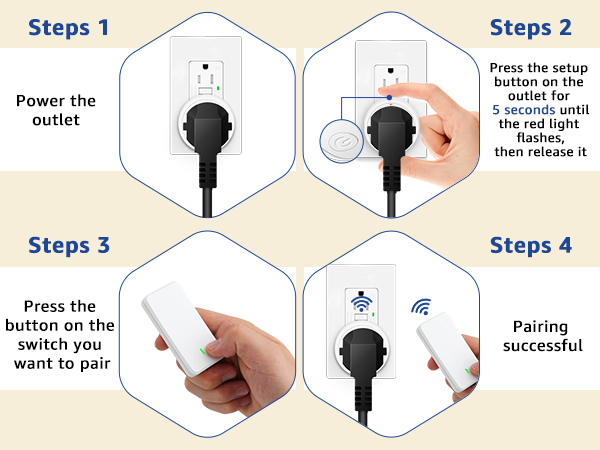 Steps 1

Power the outlet

Steps 2

Press the setup button on the outlet for 5 seconds until the red light flashes, then release it

Steps 3

Press the button on the switch you want to pair

Steps 4

Pairing successful