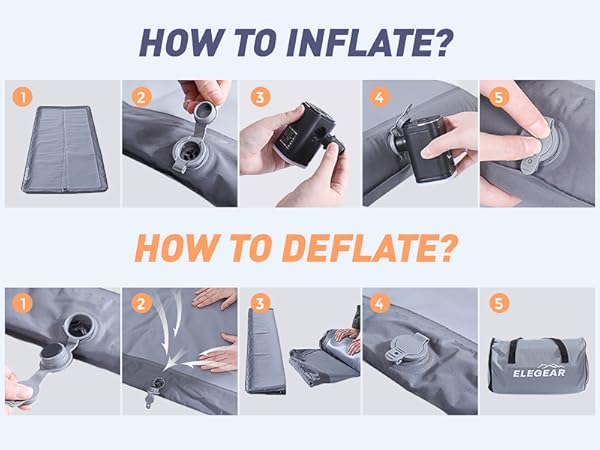 HOW TO INFLATE?

1

2

3

4

5

HOW TO DEFLATE?

1

2

3

4

5

ELEGEAR