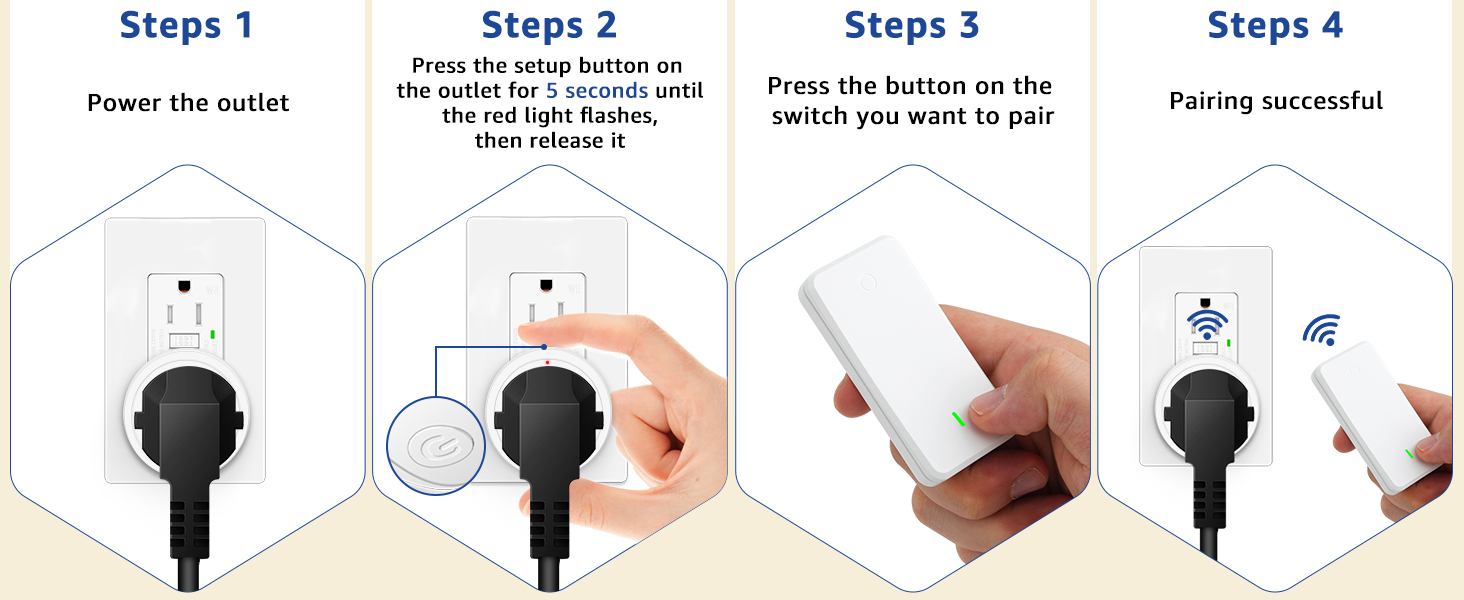 Steps 1

Power the outlet

Steps 2

Press the setup button on the outlet for 5 seconds until the red light flashes, then release it

Steps 3

Press the button on the switch you want to pair

Steps 4

Pairing successful