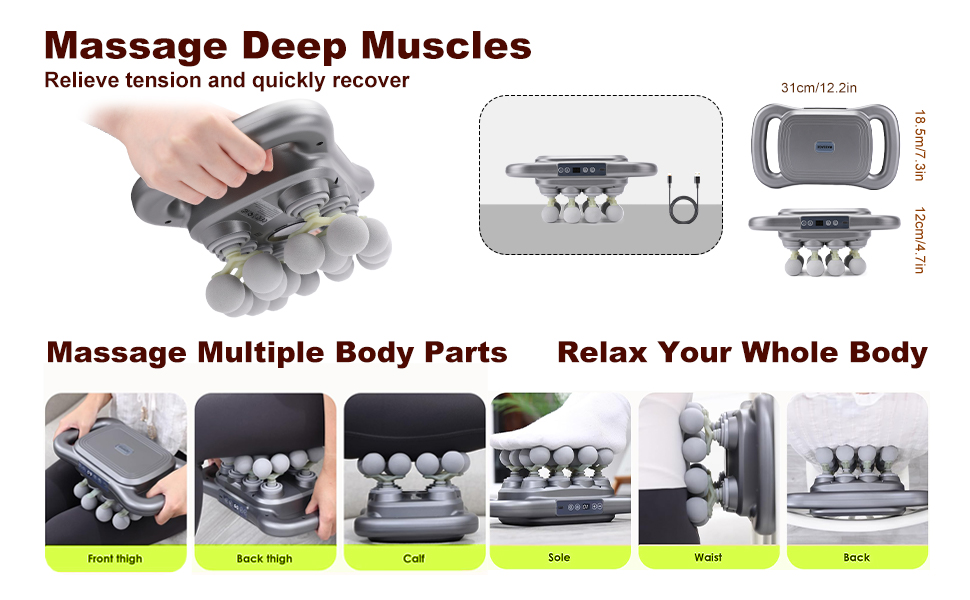 Massage Deep Muscles
Relieve tension and quickly recover

31cm/12.2in

18.5m/7.3in

12cm/4.7in

Massage Multiple Body Parts Relax Your Whole Body

Front thigh

Back thigh

Calf

Sole

Waist

Back