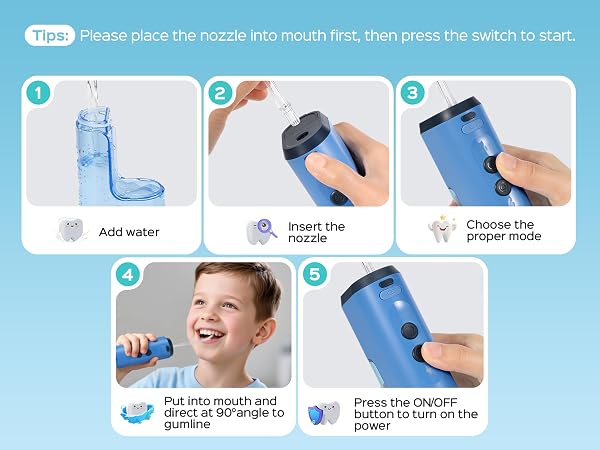 Tips: Please place the nozzle into mouth first, then press the switch to start.

1

Add water

2

Insert the nozzle

3

Choose the proper mode

4

Put into mouth and direct at 90°angle to gumline

5

Press the ON/OFF button to turn on the power