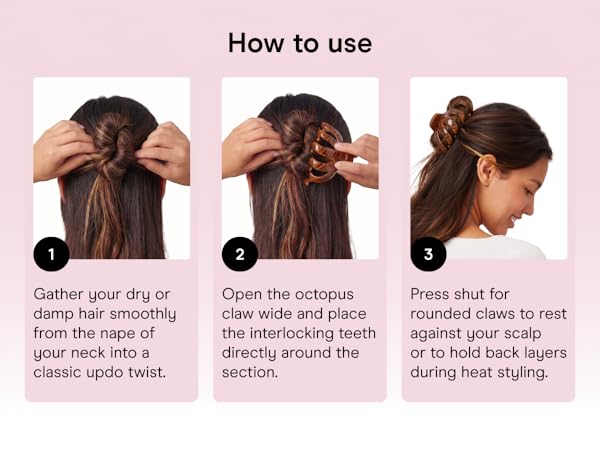 How to use

1

Gather your dry or damp hair smoothly from the nape of your neck into a classic updo twist.

2

Open the octopus claw wide and place the interlocking teeth directly around the section.

3

Press shut for rounded claws to rest against your scalp or to hold back layers during heat styling.