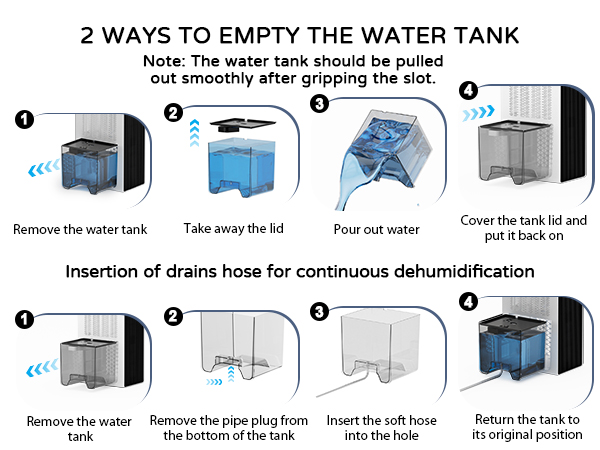 2 WAYS TO EMPTY THE WATER TANK

Note: The water tank should be pulled out smoothly after gripping the slot.

1
Remove the water tank

2
Take away the lid

3
Pour out water

4
Cover the tank lid and put it back on

Insertion of drains hose for continuous dehumidification

1
Remove the water tank

2
Remove the pipe plug from the bottom of the tank

3
Insert the soft hose into the hole

4
Return the tank to its original position