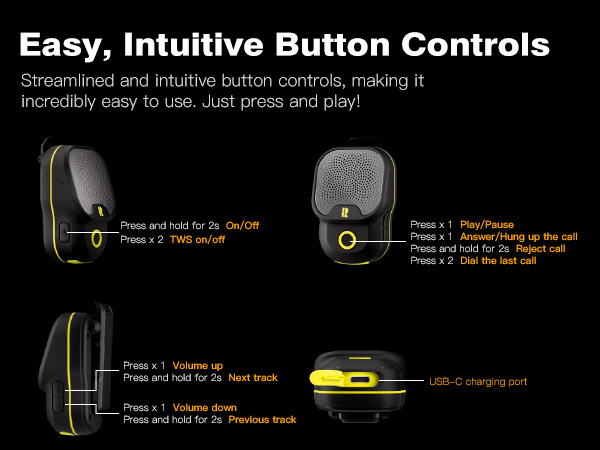 Easy, Intuitive Button Controls

Streamlined and intuitive button controls, making it incredibly easy to use. Just press and play!

Press and hold for 2s On/Off
Press x 2 TWS on/off

Press x 1 Play/Pause
Press x 1 Answer/Hung up the call
Press and hold for 2s Reject call
Press x 2 Dial the last call

Press x 1 Volume up
Press and hold for 2s Next track

Press x 1 Volume down
Press and hold for 2s Previous track

USB-C charging port