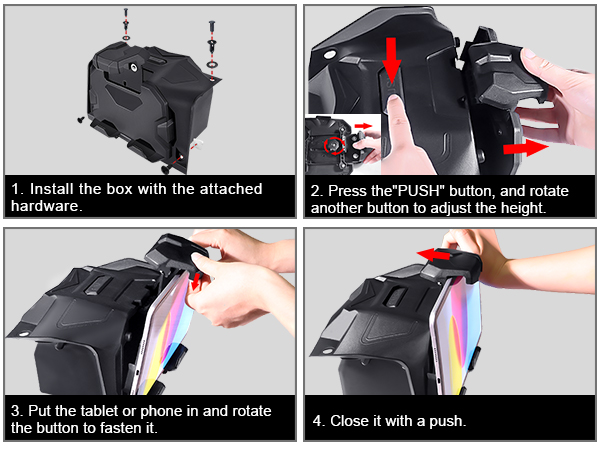 1. Install the box with the attached hardware.

2. Press the"PUSH" button, and rotate another button to adjust the height.

3. Put the tablet or phone in and rotate the button to fasten it.

4. Close it with a push.