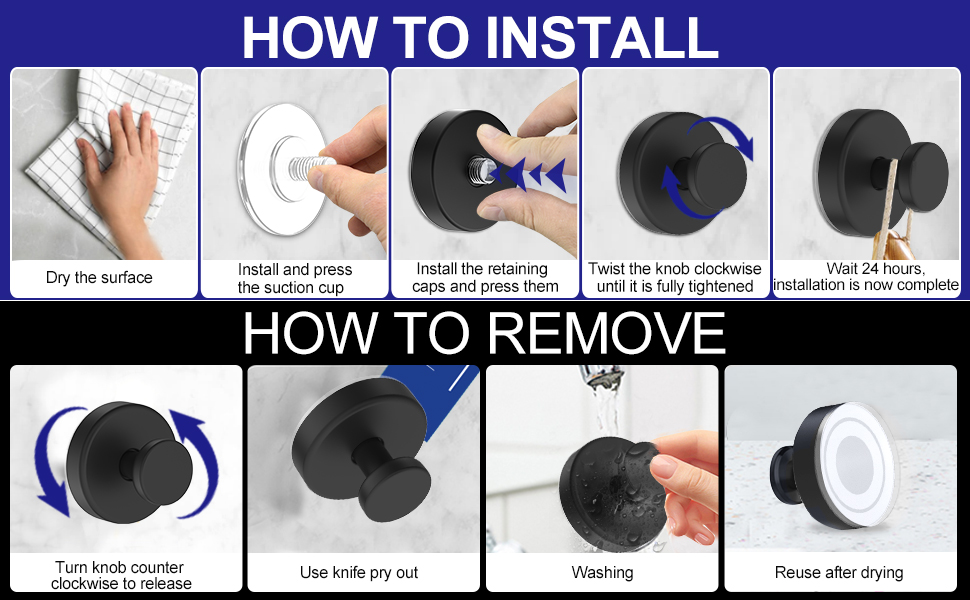 HOW TO INSTALL

Dry the surface

Install and press the suction cup

Install the retaining caps and press them

Twist the knob clockwise until it is fully tightened

Wait 24 hours, installation is now complete

HOW TO REMOVE

Turn knob counter clockwise to release

Use knife pry out

Washing

Reuse after drying