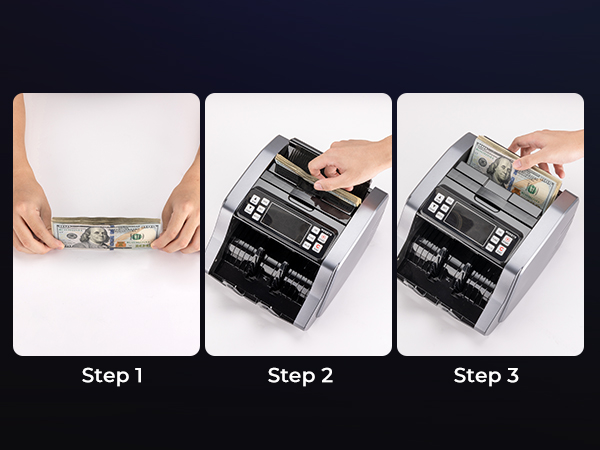 Step 1

Step 2

Step 3