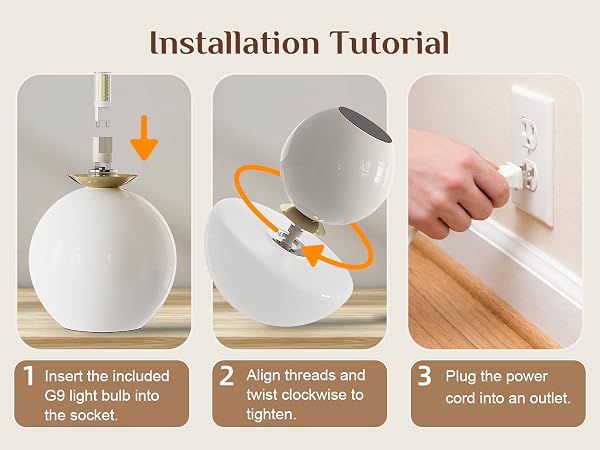 Installation Tutorial

1 Insert the included G9 light bulb into the socket.

2 Align threads and twist clockwise to tighten.

3 Plug the power cord into an outlet.