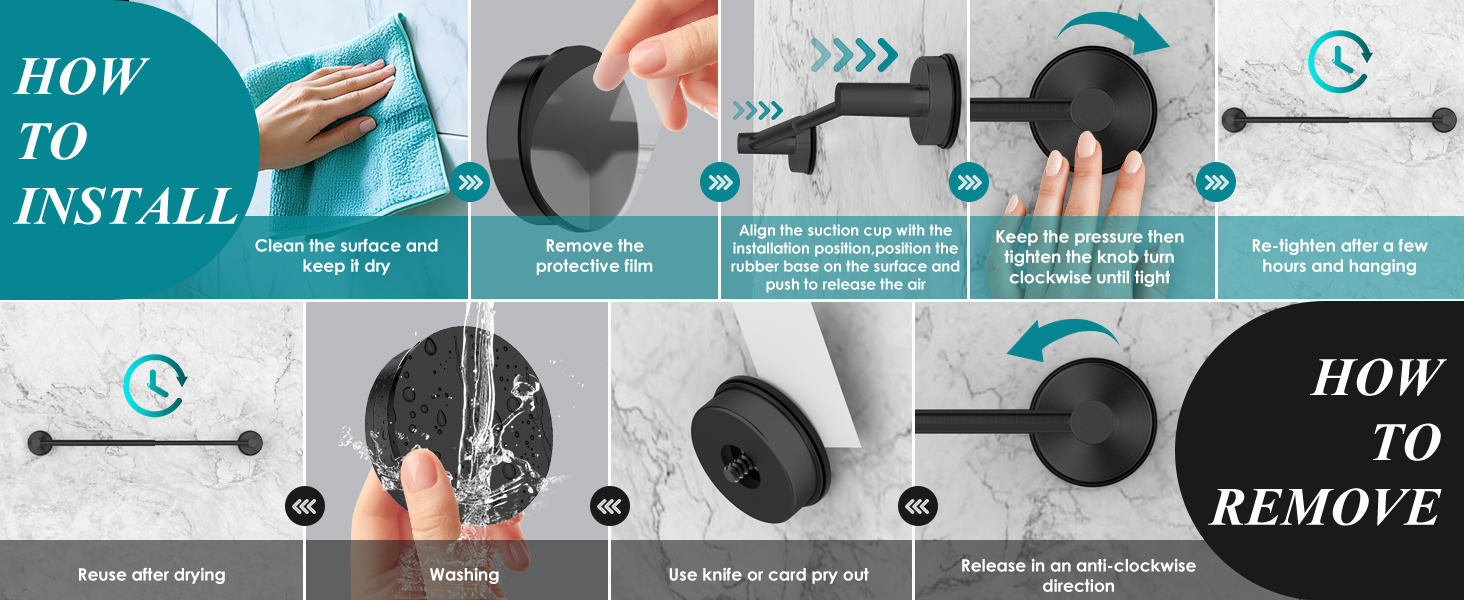 HOW TO INSTALL

Clean the surface and keep it dry

Remove the protective film

Align the suction cup with the installation position,position the rubber base on the surface and push to release the air

Keep the pressure then tighten the knob turn clockwise until tight

Re-tighten after a few hours and hanging

Reuse after drying

Washing

Use knife or card pry out

Release in an anti-clockwise direction

HOW TO REMOVE