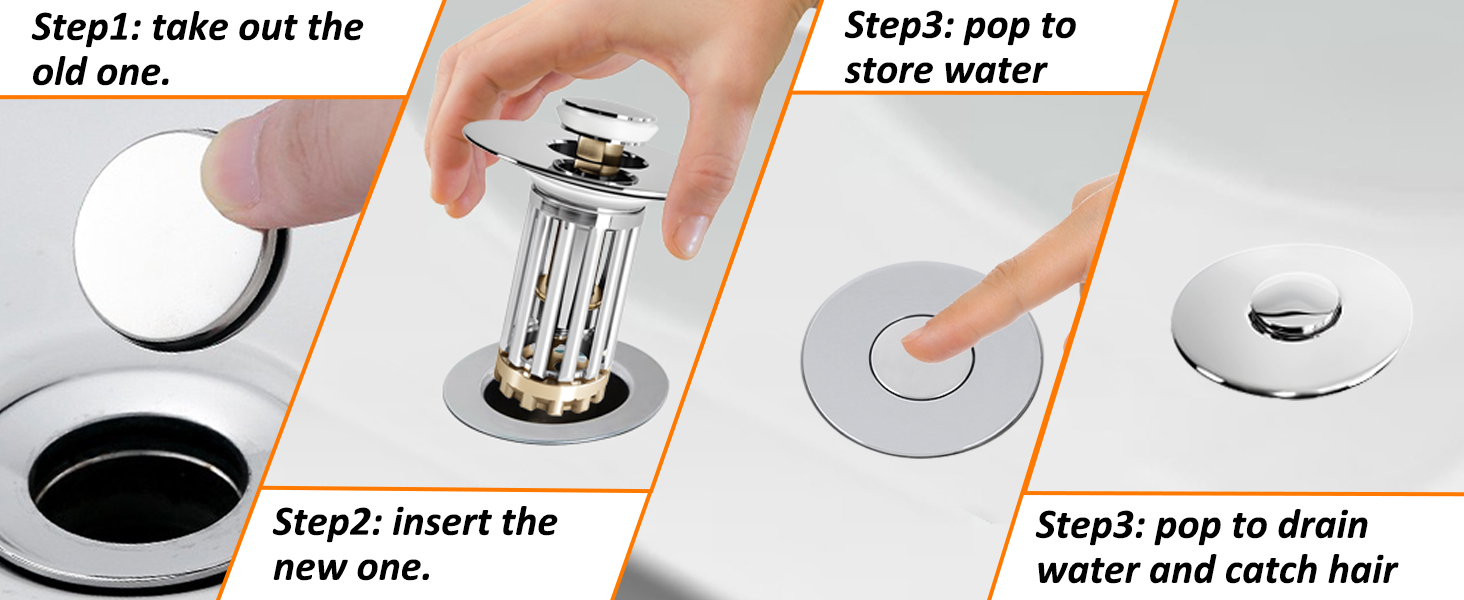 Step1: take out the old one.

Step2: insert the new one.

Step3: pop to store water

Step3: pop to drain water and catch hair