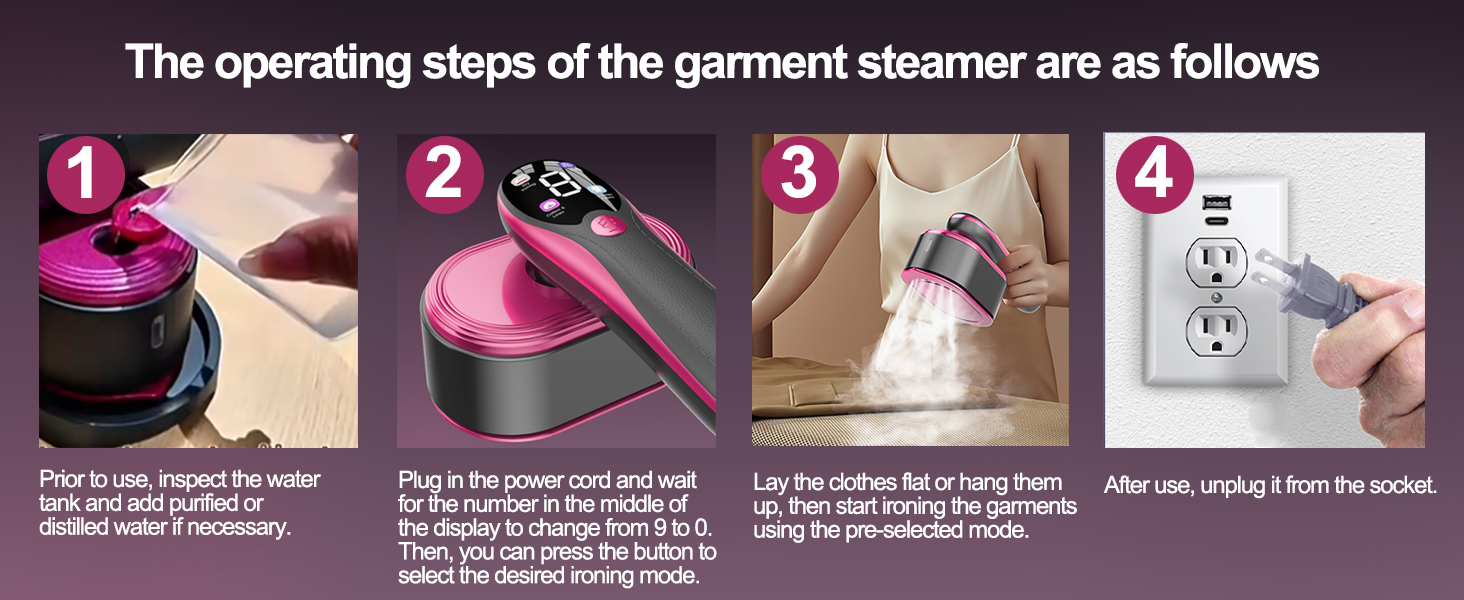 The operating steps of the garment steamer are as follows

1

Prior to use, inspect the water tank and add purified or distilled water if necessary.

2

Plug in the power cord and wait for the number in the middle of the display to change from 9 to 0. Then, you can press the button to select the desired ironing mode.

3

Lay the clothes flat or hang them up, then start ironing the garments using the pre-selected mode.

4

After use, unplug it from the socket.