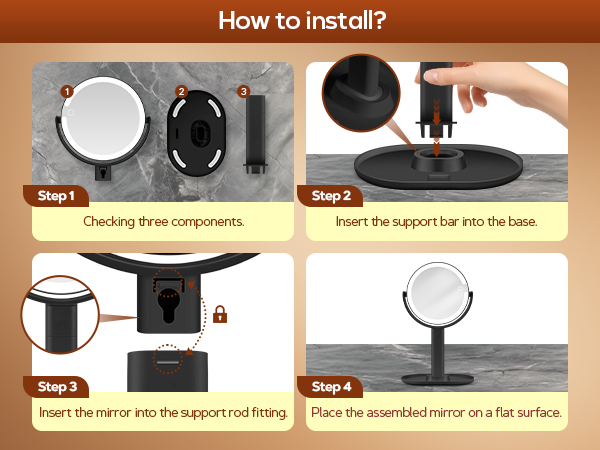 How to install?

1
2
3

Step 1
Checking three components.

Step 2
Insert the support bar into the base.

Step 3
Insert the mirror into the support rod fitting.

Step 4
Place the assembled mirror on a flat surface.