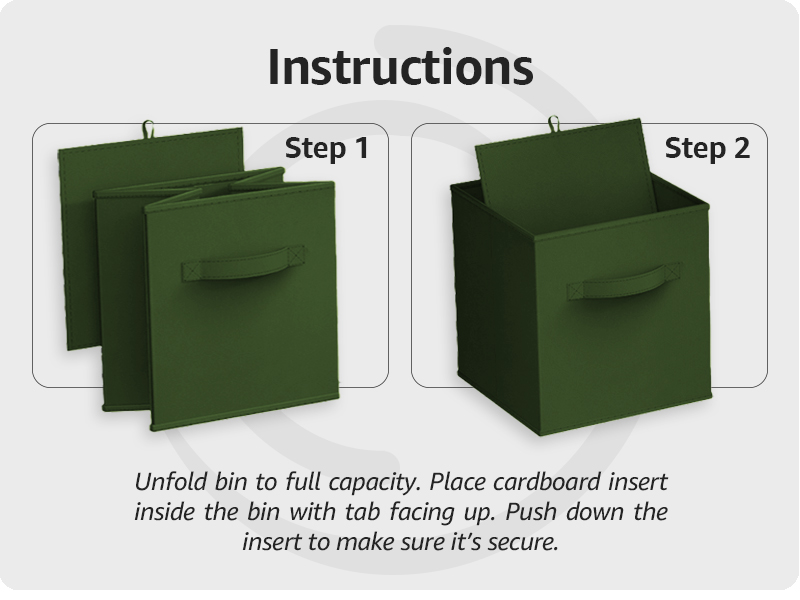 Instructions

Step 1

Step 2

Unfold bin to full capacity. Place cardboard insert inside the bin with tab facing up. Push down the insert to make sure it's secure.