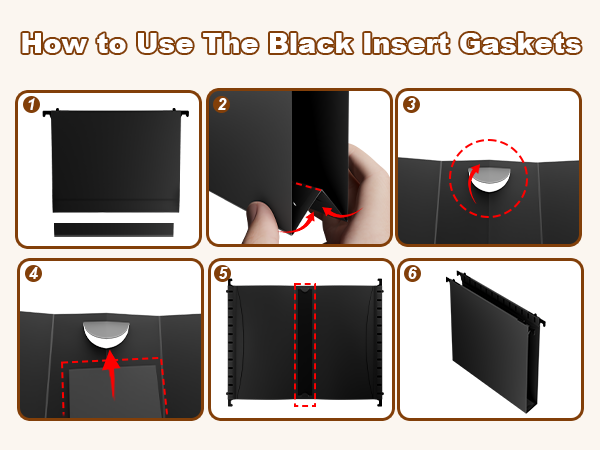 How to Use The Black Insert Gaskets

1

2

3

4

5

6