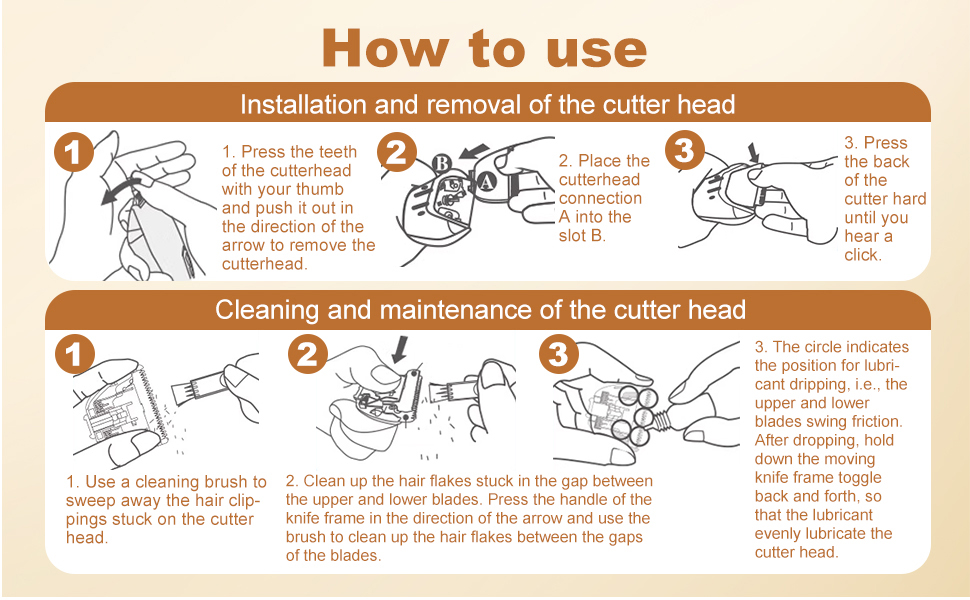 How to use

Installation and removal of the cutter head

1

1. Press the teeth of the cutterhead with your thumb and push it out in the direction of the arrow to remove the cutterhead.

2

B A

2. Place the cutterhead connection A into the slot B.

3

3. Press the back of the cutter hard until you hear a click.

Cleaning and maintenance of the cutter head

1

1. Use a cleaning brush to sweep away the hair clippings stuck on the cutter head.

2

2. Clean up the hair flakes stuck in the gap between the upper and lower blades. Press the handle of the knife frame in the direction of the arrow and use the brush to clean up the hair flakes between the gaps of the blades.

3

3. The circle indicates the position for lubricant dripping, i.e., the upper and lower blades swing friction. After dropping, hold down the moving knife frame toggle back and forth, so that the lubricant evenly lubricate the cutter head.