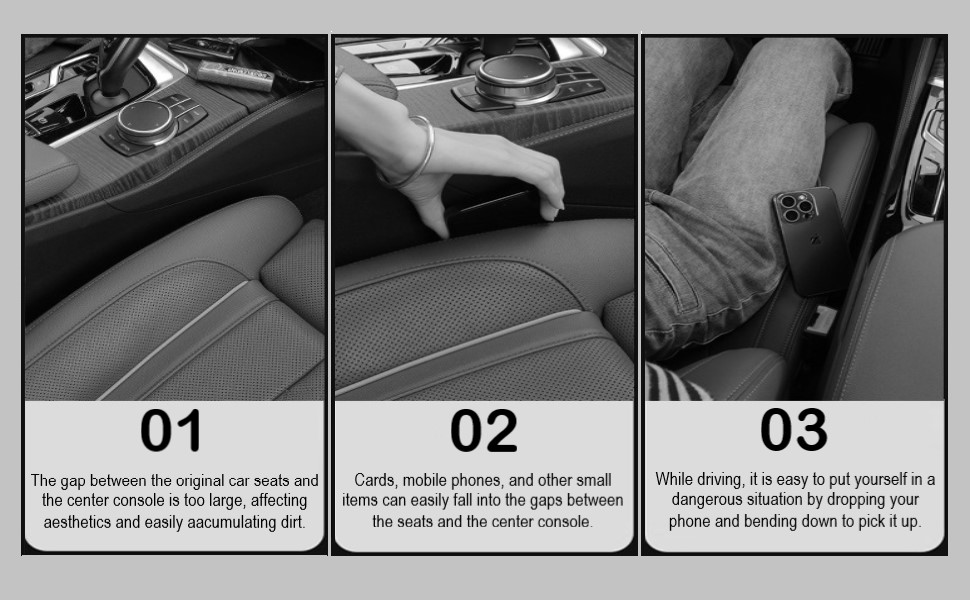 01

The gap between the original car seats and the center console is too large, affecting aesthetics and easily aacumulating dirt.

02

Cards, mobile phones, and other small items can easily fall into the gaps between the seats and the center console.

03

While driving, it is easy to put yourself in a dangerous situation by dropping your phone and bending down to pick it up.