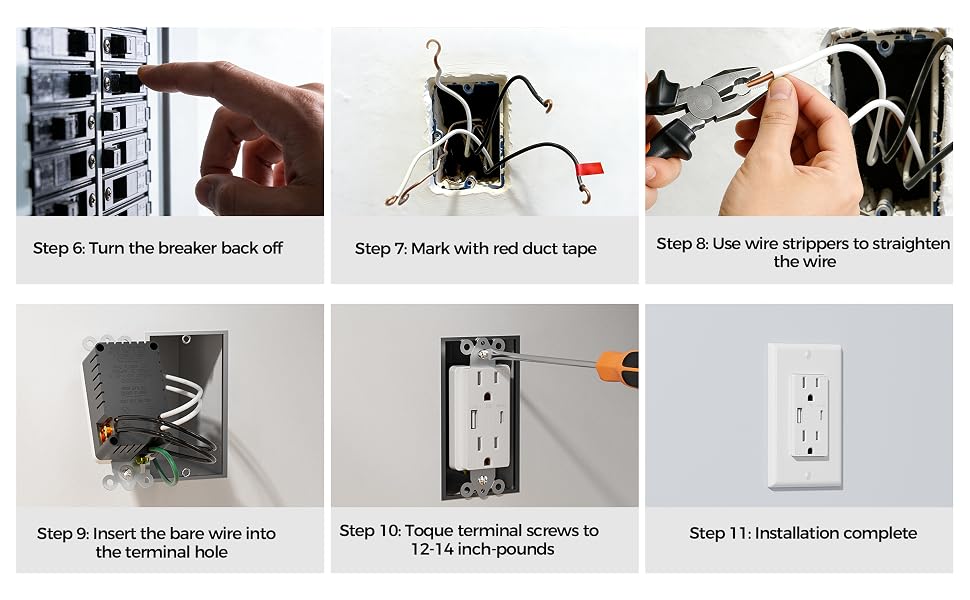 Step 6: Turn the breaker back off

Step 7: Mark with red duct tape

Step 8: Use wire strippers to straighten the wire

Step 9: Insert the bare wire into the terminal hole

Step 10: Toque terminal screws to 12-14 inch-pounds

Step 11: Installation complete