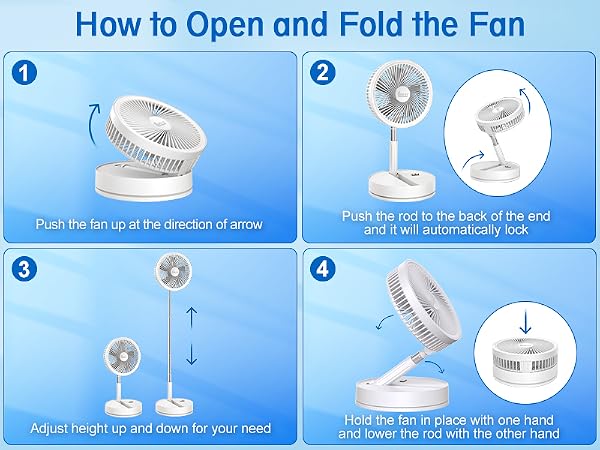 How to Open and Fold the Fan

1

Push the fan up at the direction of arrow

2

Push the rod to the back of the end and it will automatically lock

3

Adjust height up and down for your need

4

Hold the fan in place with one hand and lower the rod with the other hand