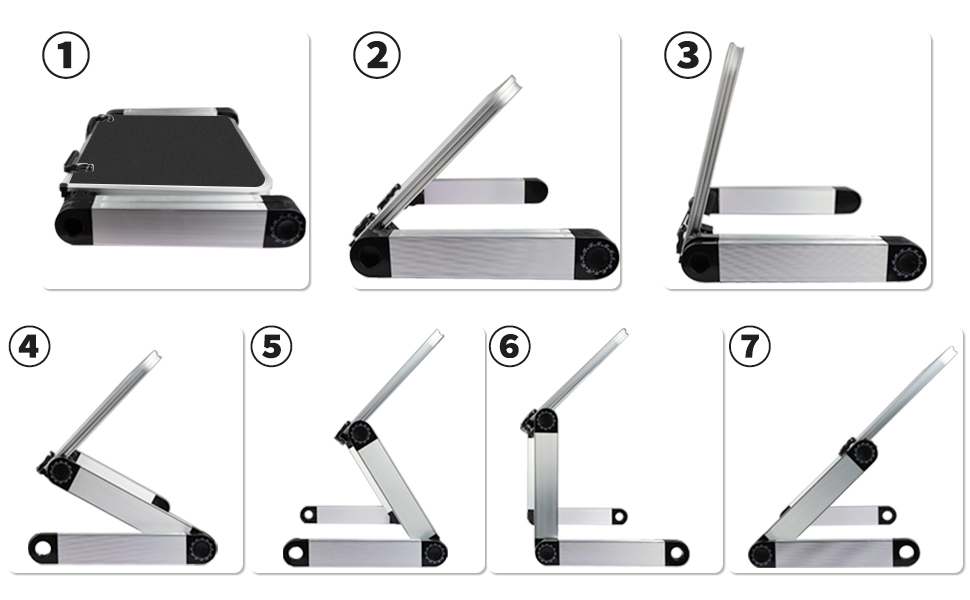 1

2

3

4

5

6

7