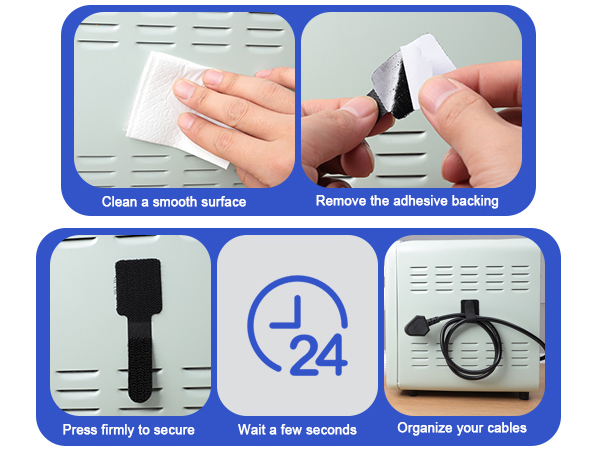 Clean a smooth surface

Remove the adhesive backing

Press firmly to secure

24

Wait a few seconds

Organize your cables