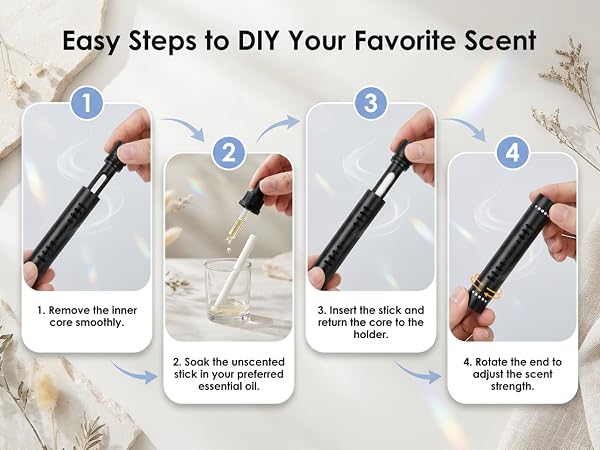 Easy Steps to DIY Your Favorite Scent

1

1. Remove the inner core smoothly.

2

2. Soak the unscented stick in your preferred essential oil.

3

3. Insert the stick and return the core to the holder.

4

4. Rotate the end to adjust the scent strength.