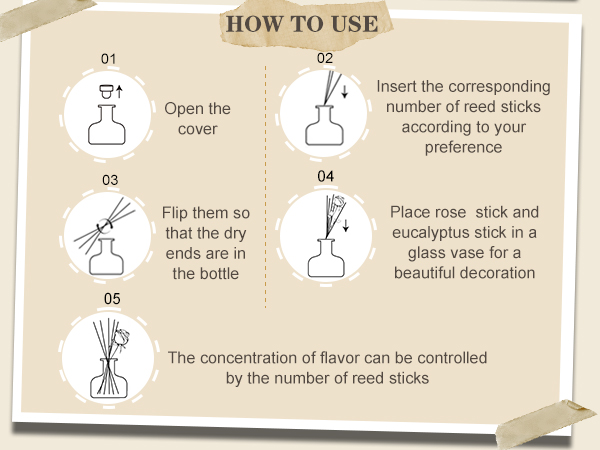 HOW TO USE

01

Open the cover

02

Insert the corresponding number of reed sticks according to your preference

03

Flip them so that the dry ends are in the bottle

04

Place rose  stick and eucalyptus stick in a glass vase for a beautiful decoration

05

The concentration of flavor can be controlled by the number of reed sticks