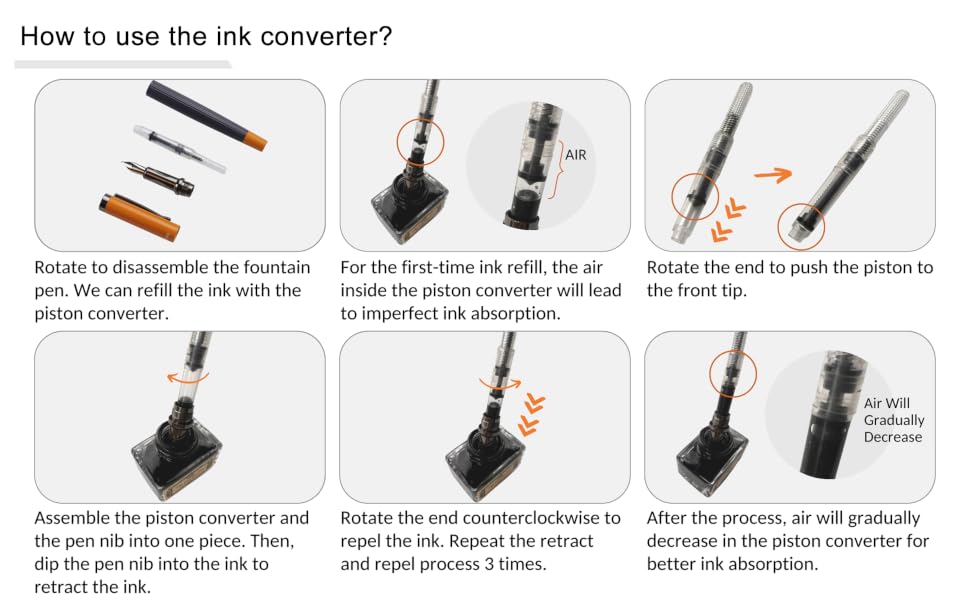 How to use the ink converter?

Rotate to disassemble the fountain pen. We can refill the ink with the piston converter.

AIR

For the first-time ink refill, the air inside the piston converter will lead to imperfect ink absorption.

Rotate the end to push the piston to the front tip.

Assemble the piston converter and the pen nib into one piece. Then, dip the pen nib into the ink to retract the ink.

Rotate the end counterclockwise to repel the ink. Repeat the retract and repel process 3 times.

Air Will Gradually Decrease

After the process, air will gradually decrease in the piston converter for better ink absorption.