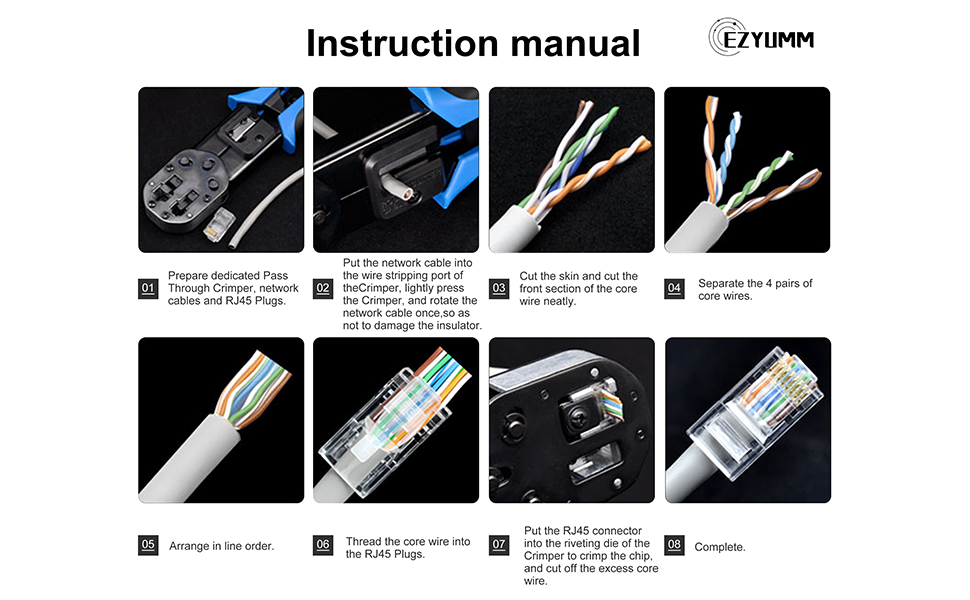 Instruction manual

EZYUMM

01 Prepare dedicated Pass Through Crimper, network cables and RJ45 Plugs.

02 Put the network cable into the wire stripping port of theCrimper, lightly press the Crimper, and rotate the network cable once,so as not to damage the insulator.

03 Cut the skin and cut the front section of the core wire neatly.

04 Separate the 4 pairs of core wires.

05 Arrange in line order.

06 Thread the core wire into the RJ45 Plugs.

07 Put the RJ45 connector into the riveting die of the Crimper to crimp the chip, and cut off the excess core wire.

08 Complete.