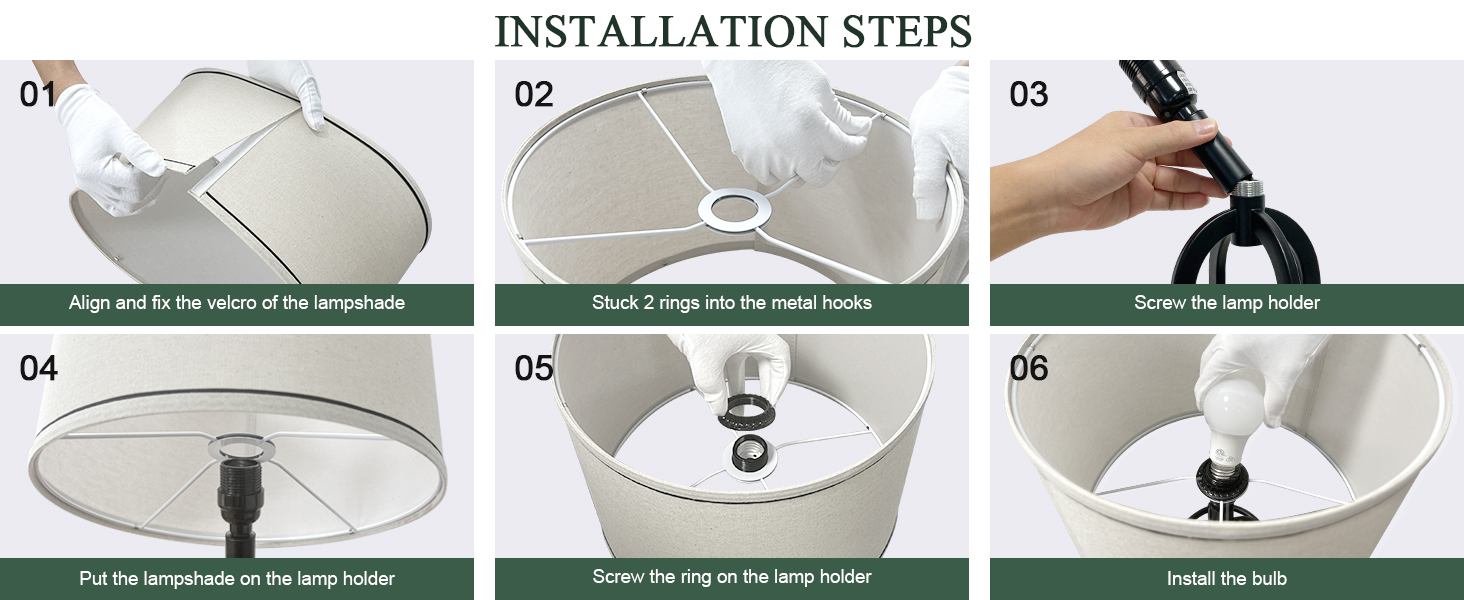 INSTALLATION STEPS

01

Align and fix the velcro of the lampshade

02

Stuck 2 rings into the metal hooks

03

Screw the lamp holder

04

Put the lampshade on the lamp holder

05

Screw the ring on the lamp holder

06

Install the bulb