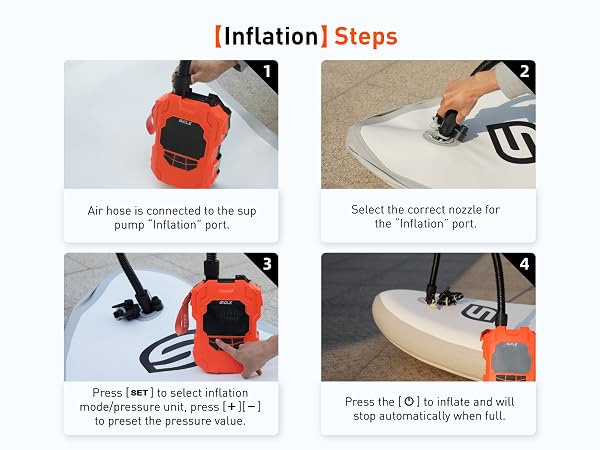 【Inflation】Steps

1

Air hose is connected to the sup pump "Inflation" port.

2

Select the correct nozzle for the "Inflation" port.

3

Press [SET] to select inflation mode/pressure unit, press [+][−] to preset the pressure value.

4

Press the [⏻] to inflate and will stop automatically when full.