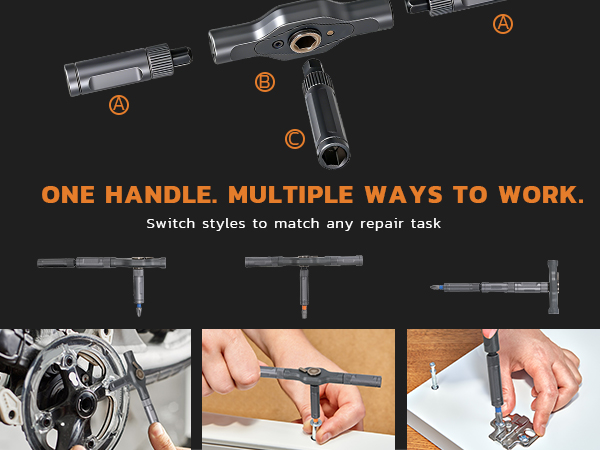 Ⓐ

Ⓑ

Ⓐ

Ⓒ

ONE HANDLE. MULTIPLE WAYS TO WORK.

Switch styles to match any repair task