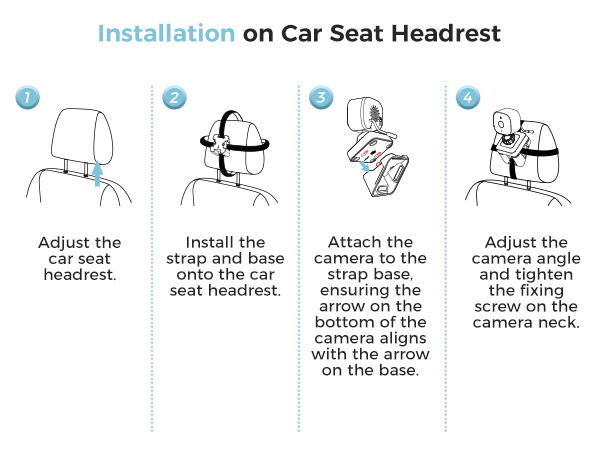 Installation on Car Seat Headrest

1
Adjust the car seat headrest.

2
Install the strap and base onto the car seat headrest.

3
Attach the camera to the strap base, ensuring the arrow on the bottom of the camera aligns with the arrow on the base.

4
Adjust the camera angle and tighten the fixing screw on the camera neck.