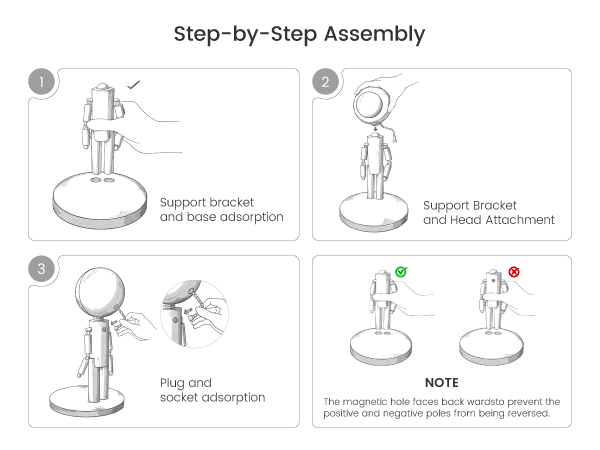 Step-by-Step Assembly

1

Support bracket and base adsorption

2

Support Bracket and Head Attachment

3

Plug and socket adsorption

NOTE

The magnetic hole faces back wardsto prevent the positive and negative poles from being reversed.