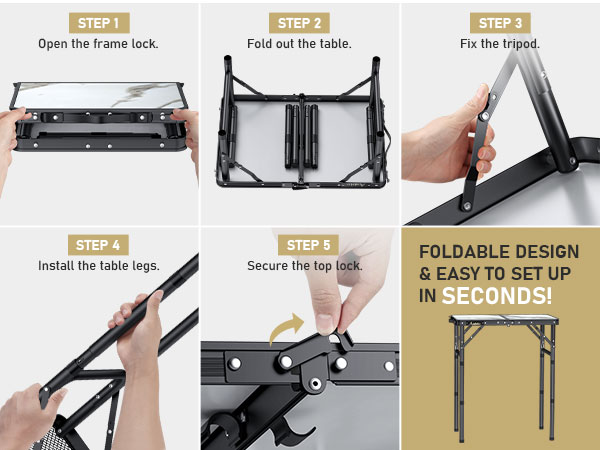 STEP 1
Open the frame lock.

STEP 2
Fold out the table.

STEP 3
Fix the tripod.

STEP 4
Install the table legs.

STEP 5
Secure the top lock.

FOLDABLE DESIGN & EASY TO SET UP IN SECONDS!