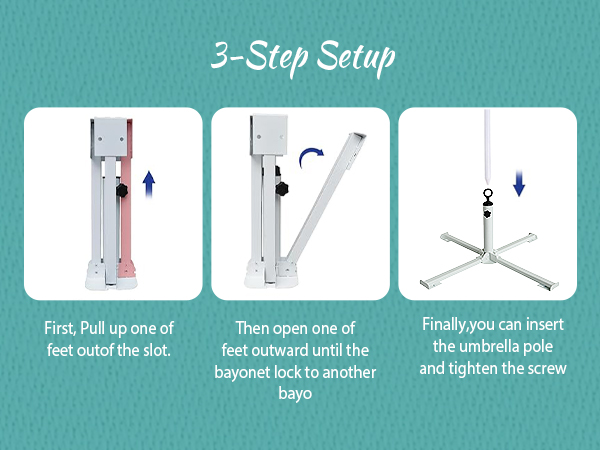 3-Step Setup

First, Pull up one of feet outof the slot.

Then open one of feet outward until the bayonet lock to another bayo

Finally,you can insert the umbrella pole and tighten the screw