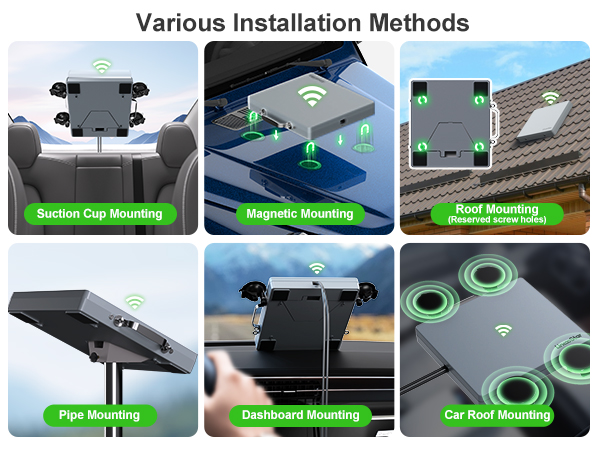 Various Installation Methods

Suction Cup Mounting

Magnetic Mounting

Roof Mounting
(Reserved screw holes)

Pipe Mounting

Dashboard Mounting

Car Roof Mounting