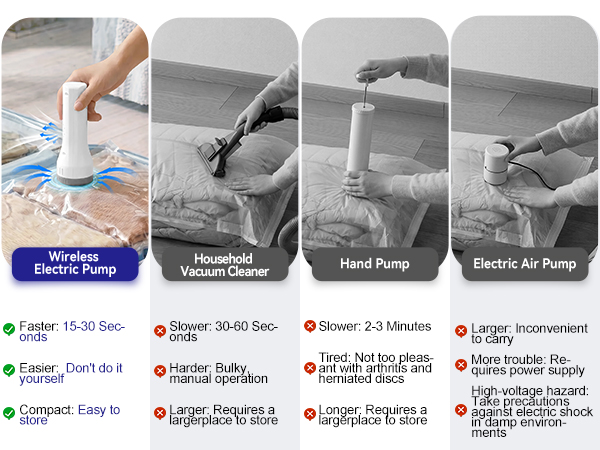 Wireless Electric Pump

Faster: 15-30 Seconds

Easier: Don't do it yourself

Compact: Easy to store

Household Vacuum Cleaner

Slower: 30-60 Seconds

Harder: Bulky, manual operation

Larger: Requires a largerplace to store

Hand Pump

Slower: 2-3 Minutes

Tired: Not too pleasant with arthritis and herniated discs

Longer: Requires a largerplace to store

Electric Air Pump

Larger: Inconvenient to carry

More trouble: Requires power supply

High-voltage hazard: Take precautions against electric shock in damp environments