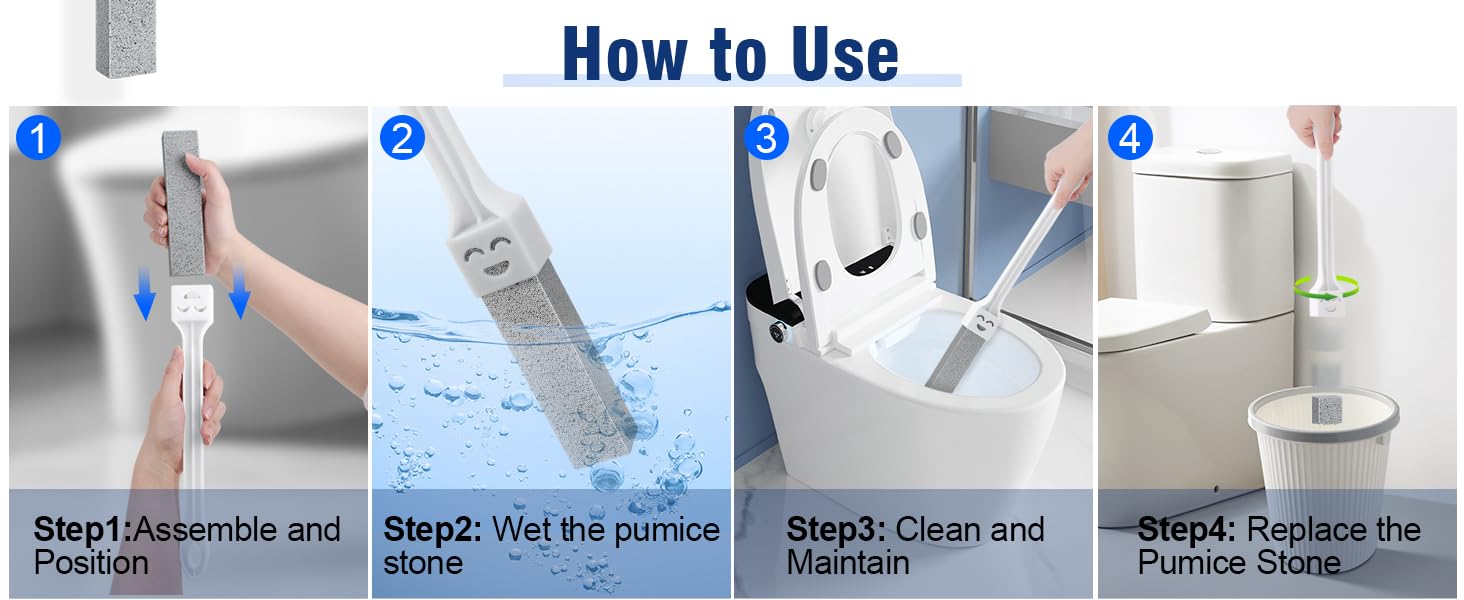 How to Use

1

Step1:Assemble and Position

2

Step2: Wet the pumice stone

3

Step3: Clean and Maintain

4

Step4: Replace the Pumice Stone