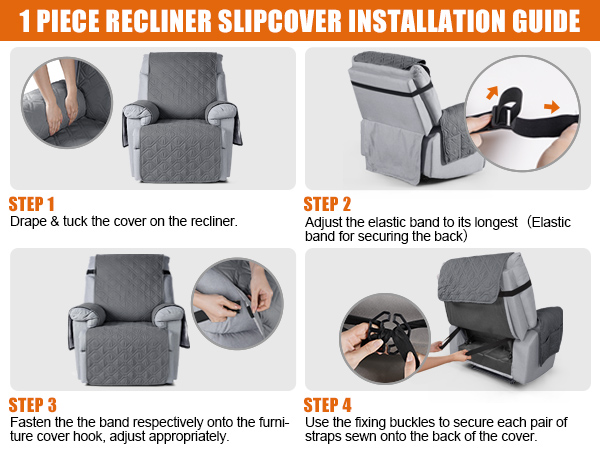 1 PIECE RECLINER SLIPCOVER INSTALLATION GUIDE

STEP 1
Drape & tuck the cover on the recliner.

STEP 2
Adjust the elastic band to its longest（Elastic band for securing the back）

STEP 3
Fasten the the band respectively onto the furniture cover hook, adjust appropriately.

STEP 4
Use the fixing buckles to secure each pair of straps sewn onto the back of the cover.